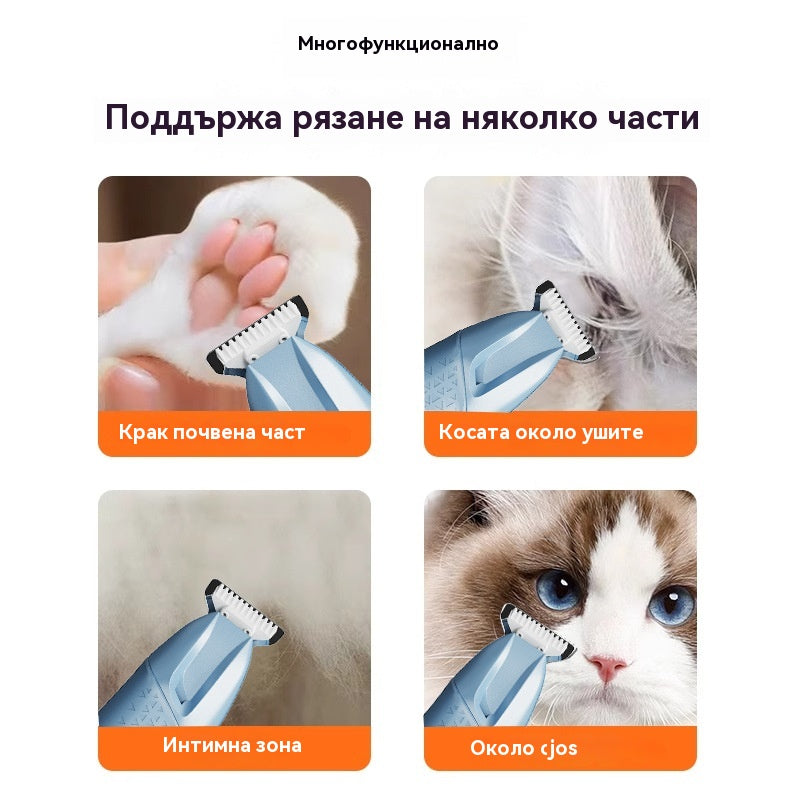 Многофункционално

Поддържа рязане на няколко части

Крак почвена част

Косата около ушите

Интимна зона

Около cjos