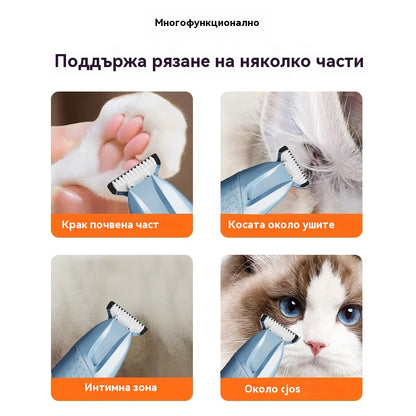 Многофункционално

Поддържа рязане на няколко части

Крак почвена част

Косата около ушите

Интимна зона

Около çjos