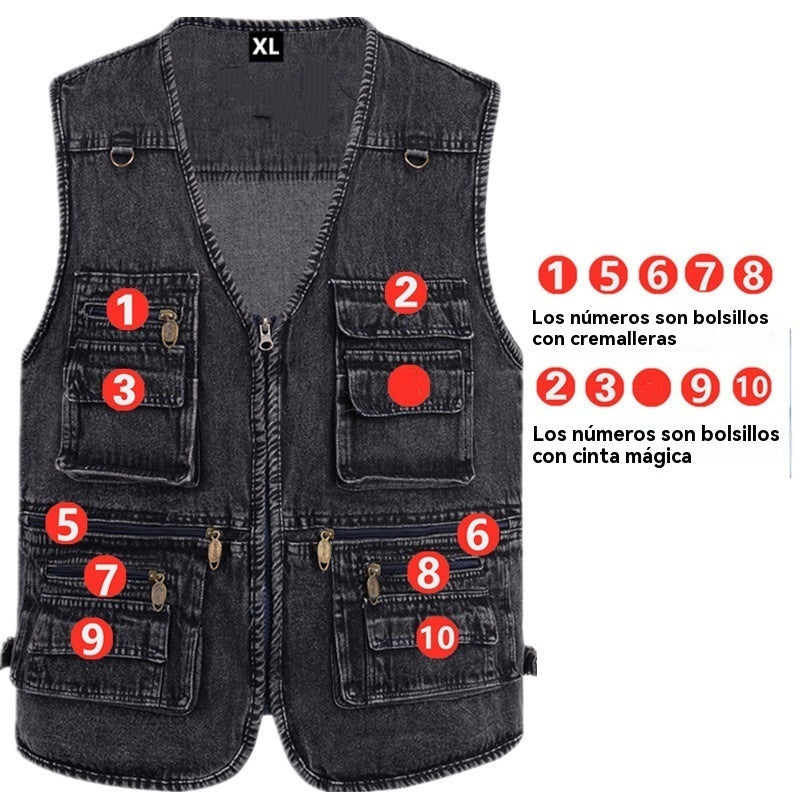 XL

1
2
3
5
6
7
8
9
10

1 5 6 7 8
Los números son bolsillos con cremalleras

2 3 9 10
Los números son bolsillos con cinta mágica