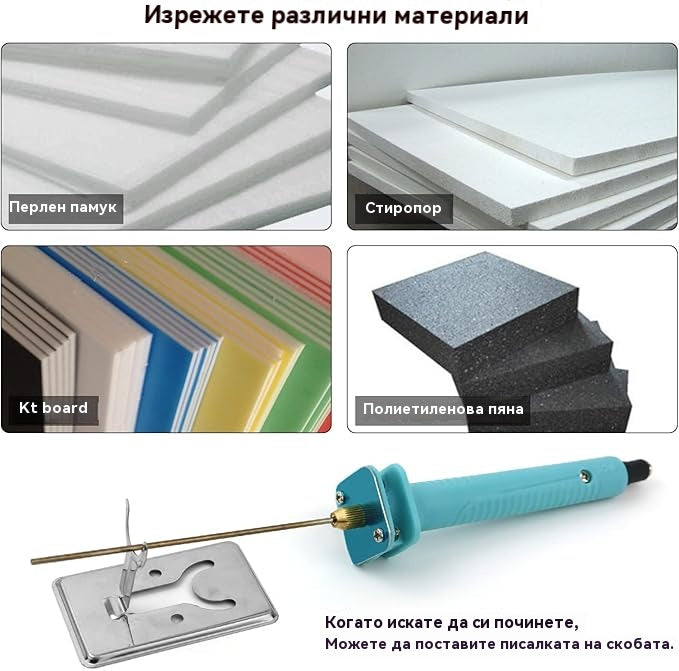 Изрежете различни материали

Перлен памук

Стиропор

Kt board

Полиетиленова пяна

Когато искате да си починете,
Можете да поставите писалката на скобата.