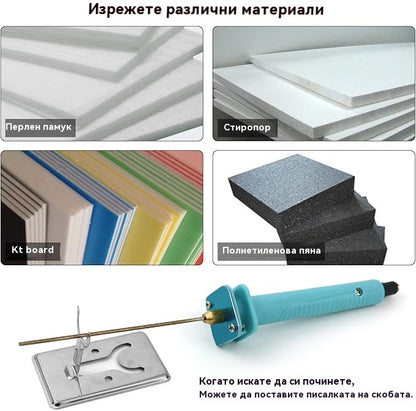 Изрежете различни материали

Перлен памук

Стиропор

Kt board

Полиетиленова пяна

Когато искате да си починете,
Можете да поставите писалката на скобата.